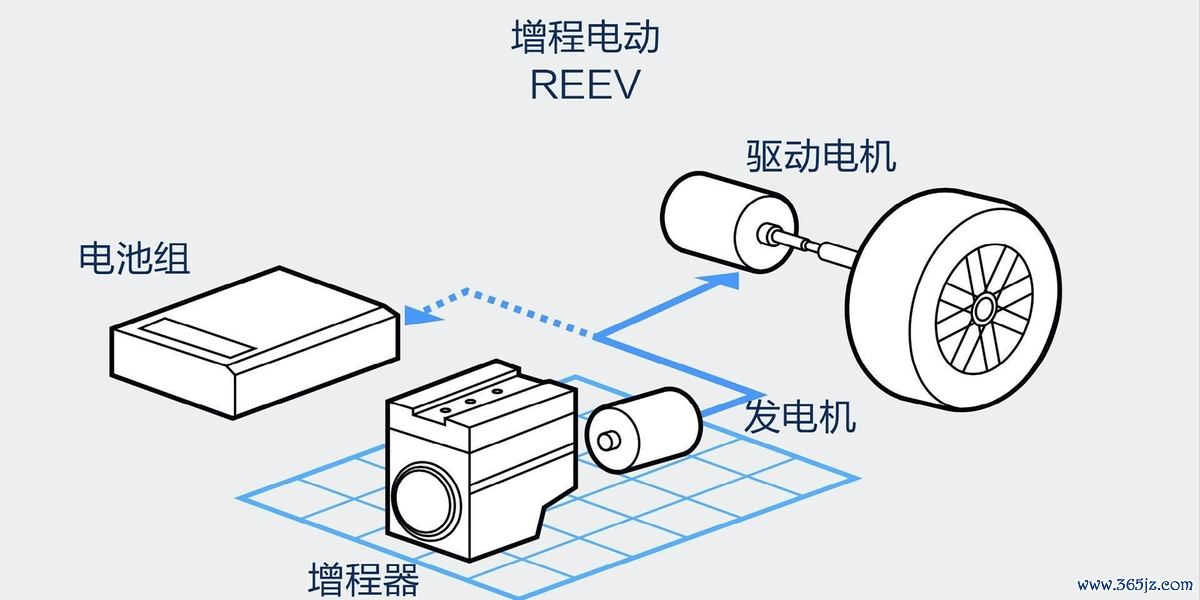 增程电动
REEV

驱动电机

电池组

发电机

增程器

www.365jz.com